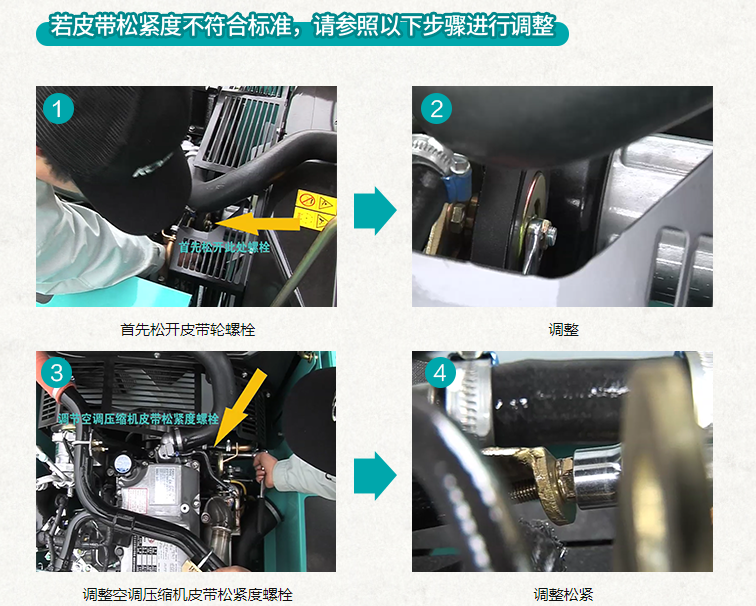 若皮带松紧度不符合标准，请参照以下步骤进行调整

1

首先松开此处螺栓

首先松开皮带轮螺栓

2

调整

3

调节空调压缩机皮带松紧度螺栓

调整空调压缩机皮带松紧度螺栓

4

调整松紧